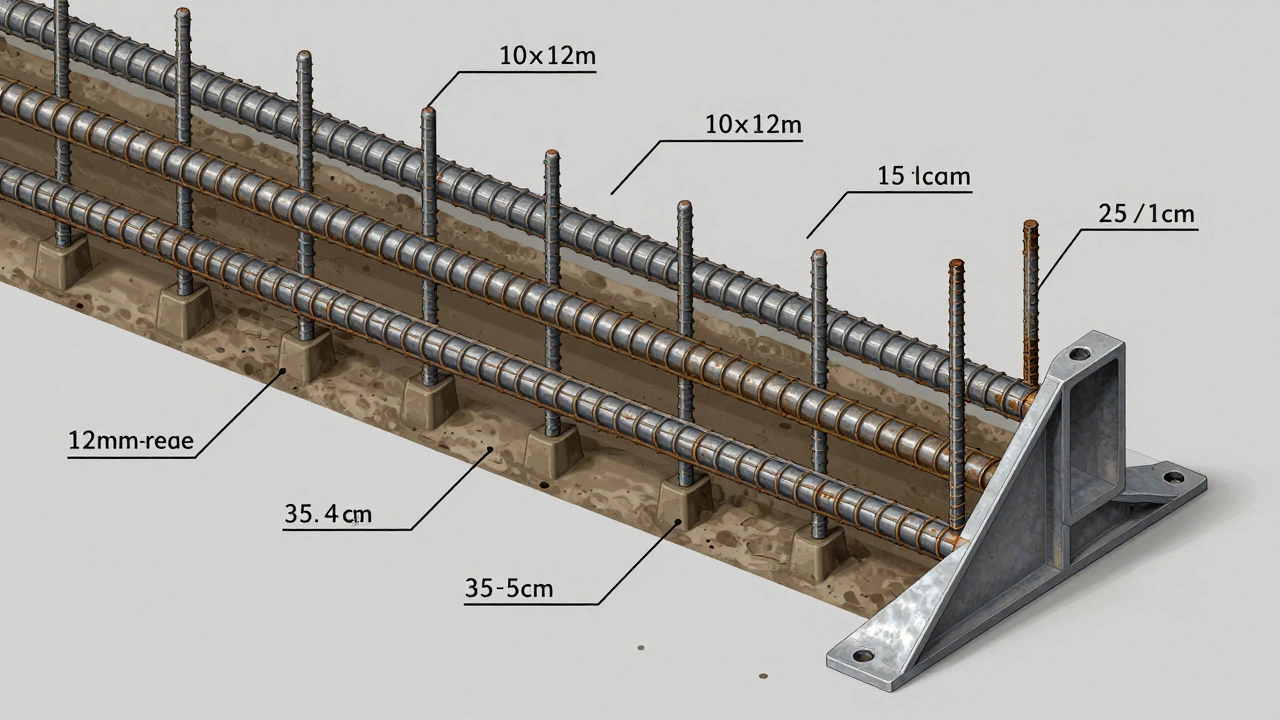 10x12m

10x12m

15 lcam

25 /1cm

12mm-reae

35.4cm

35-5cm